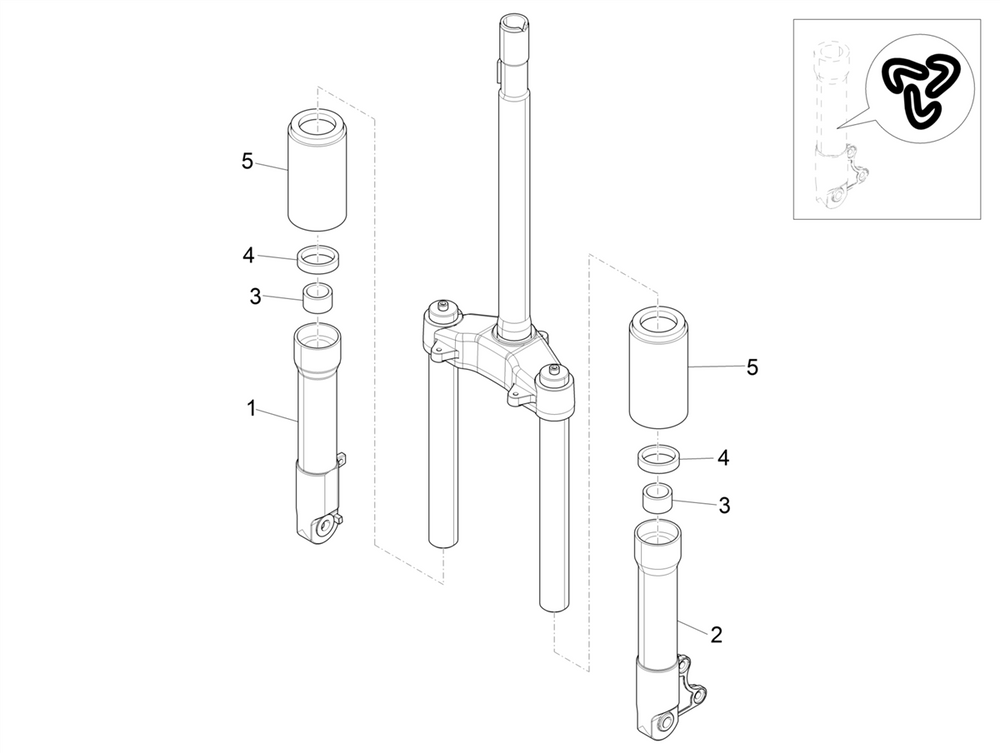 5
4
3
1
5
4
3
2