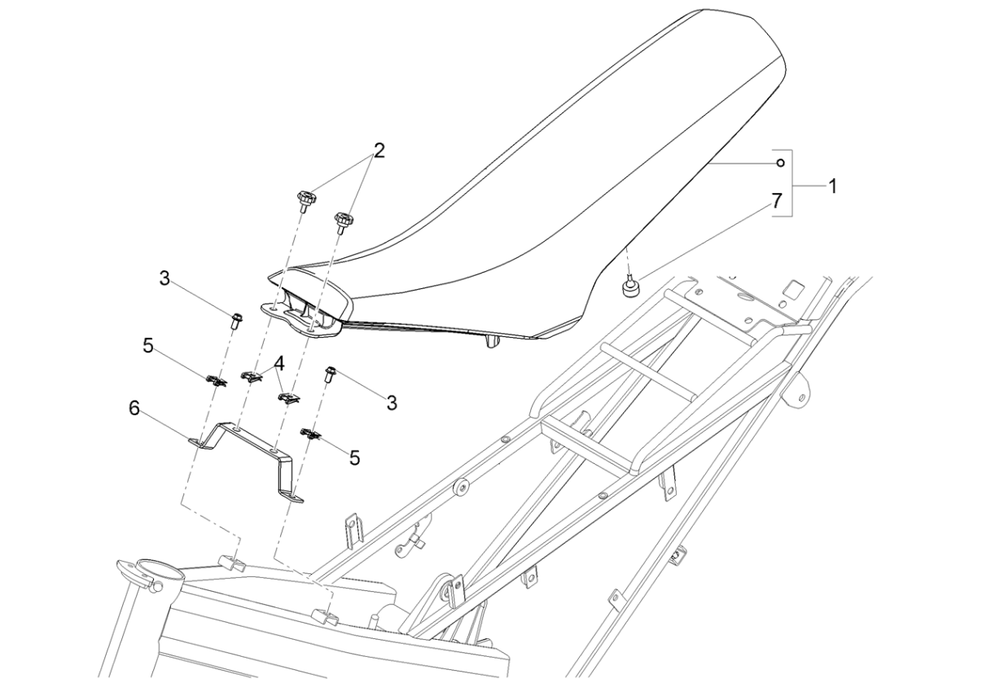 2
1
7
3
5
4
3
6
5