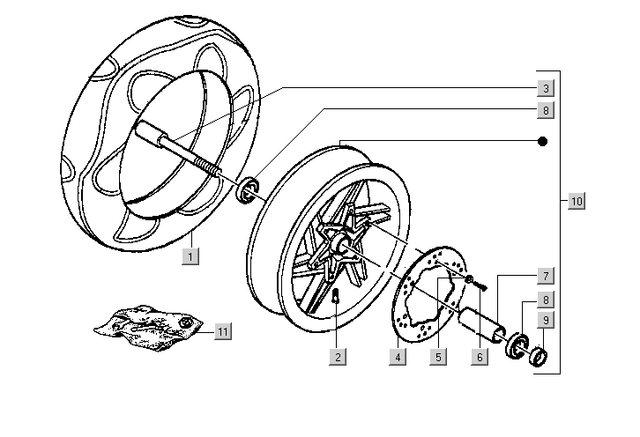 3
8
10
1
7
8
9
11
2
4
5
6