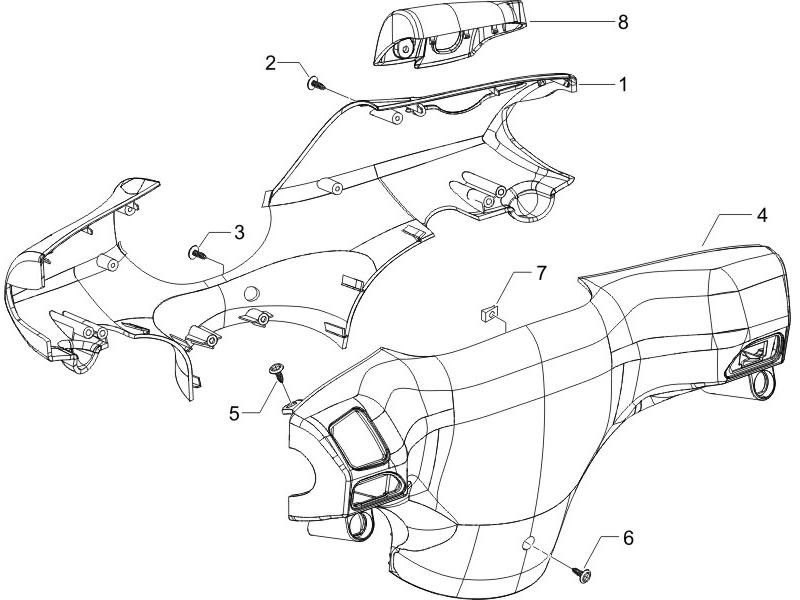 8
2
1
3
4
7
5
6