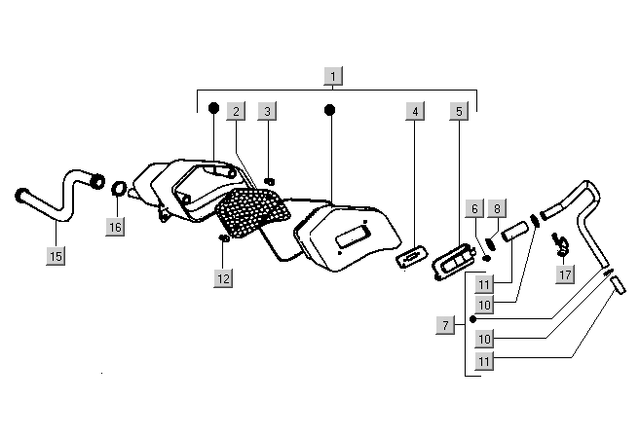 1
2
3
4
5
6
8
16
15
12
11
10
17
7
10
11