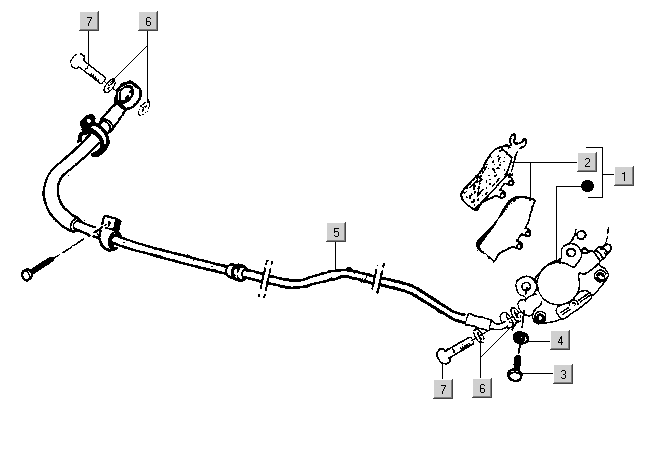 7
6
2
1
5
4
3
7
6