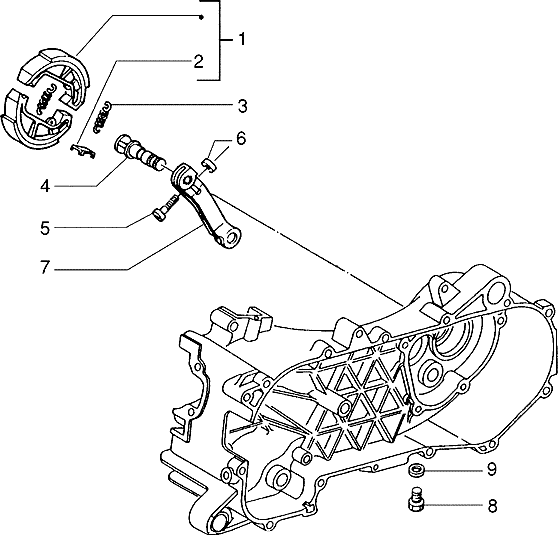 1
2
3
6
4
5
7
9
8