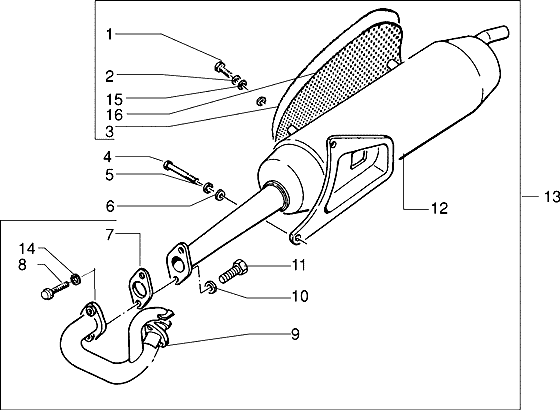 1
2
15
16
3
4
5
6
12
13
7
14
8
11
10
9