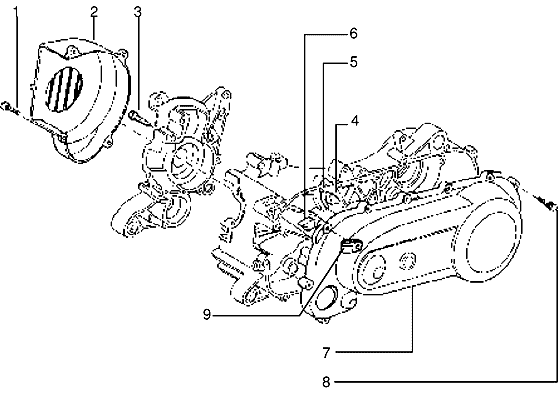 1
2
3
6
5
4
9
7
8