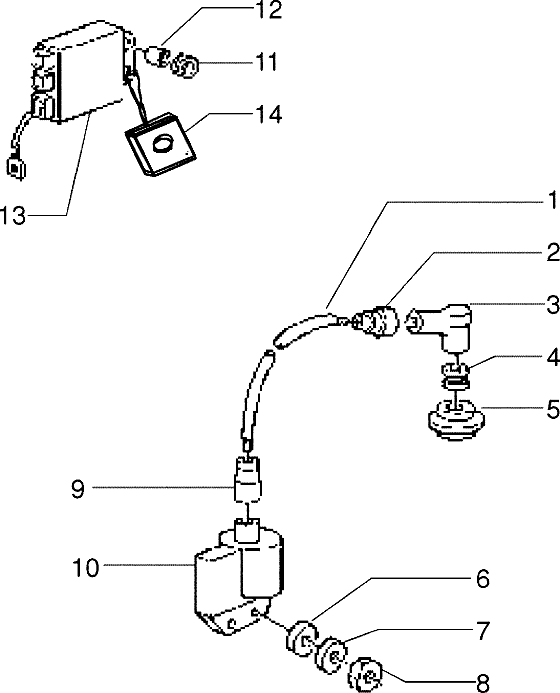 12
11
14
13
1
2
3
4
5
9
10
6
7
8