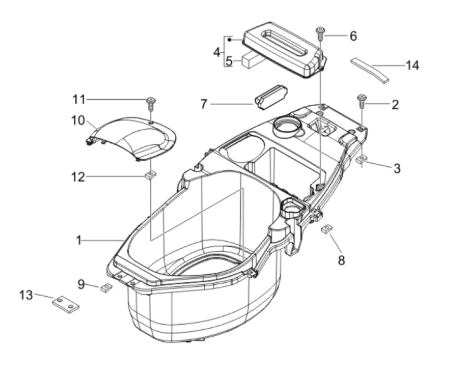 4
5
6
14
11
7
2
10
3
12
1
8
9
13