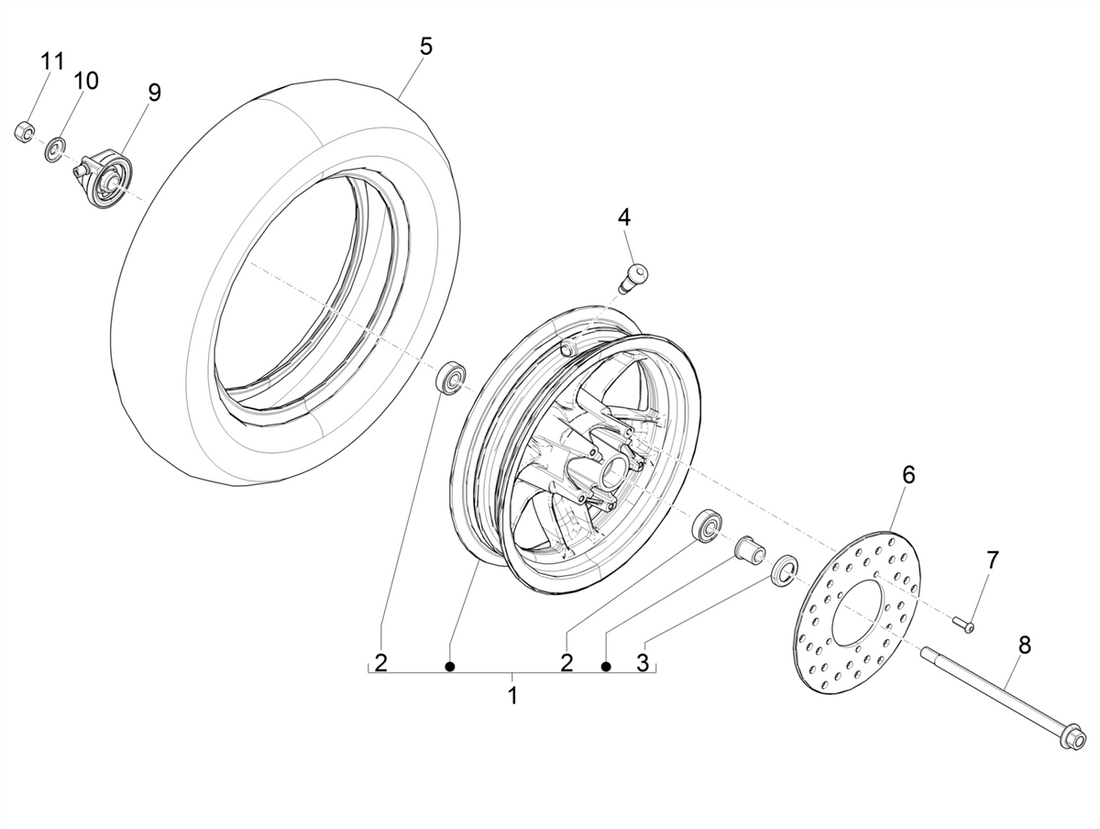 11
10
9
5
4
6
7
8
2
2
3
1