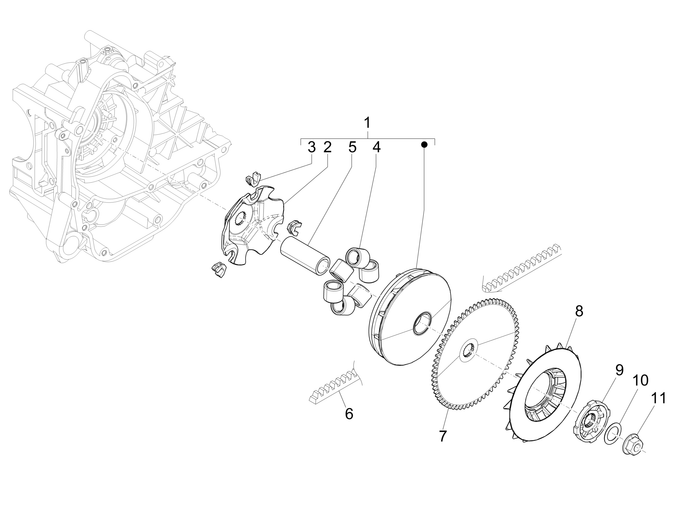 1
3 2 5 4
8
9
10
11
6
7