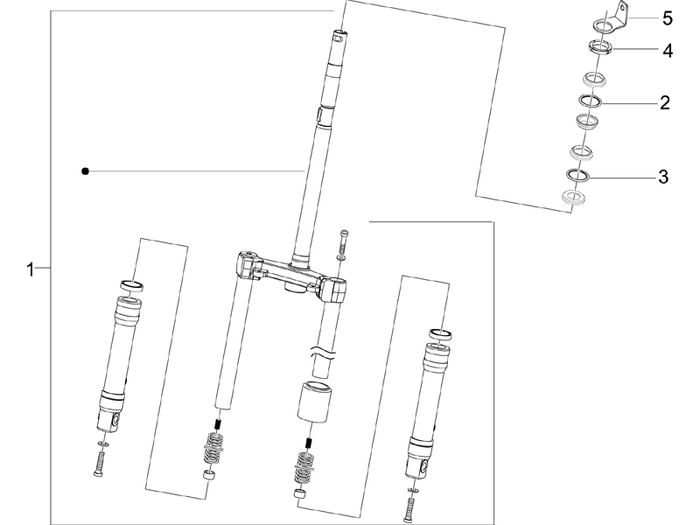 5
4
2
3
1