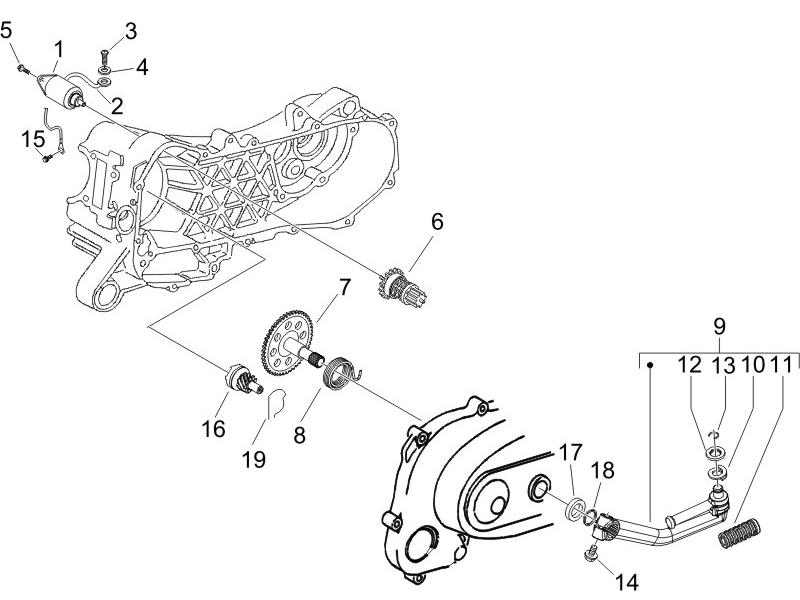 5
1
3
4
2
15
6
7
9
12
13
10
11
16
19
8
17
18
14