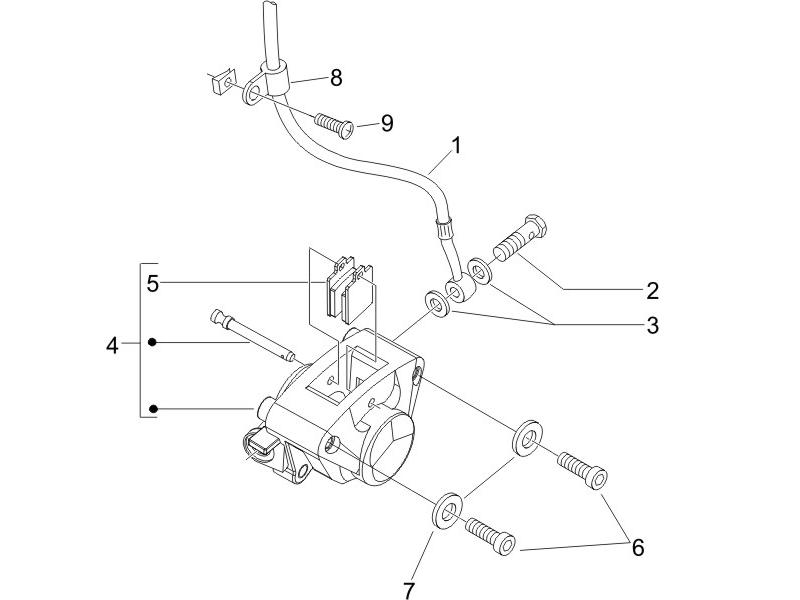 8
9
1
2
3
5
4
6
7