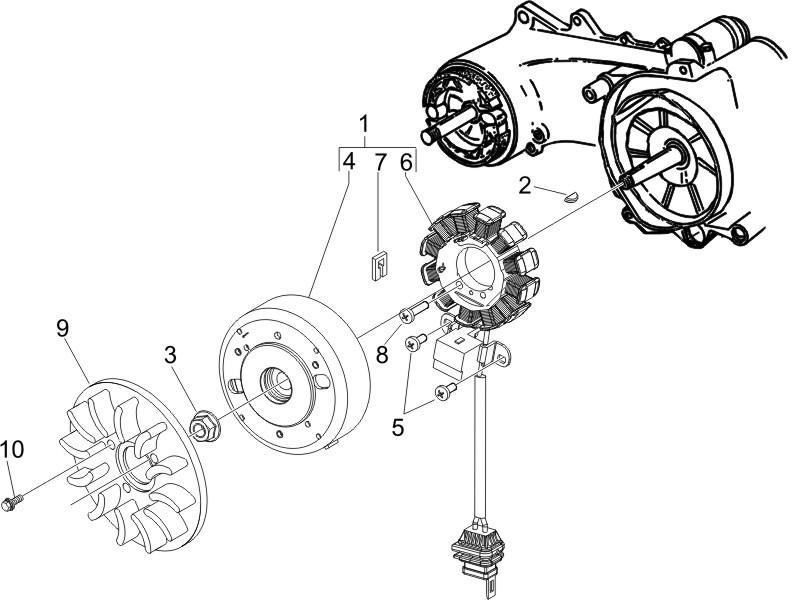 1
4 7 6
2
9
3
8
5
10