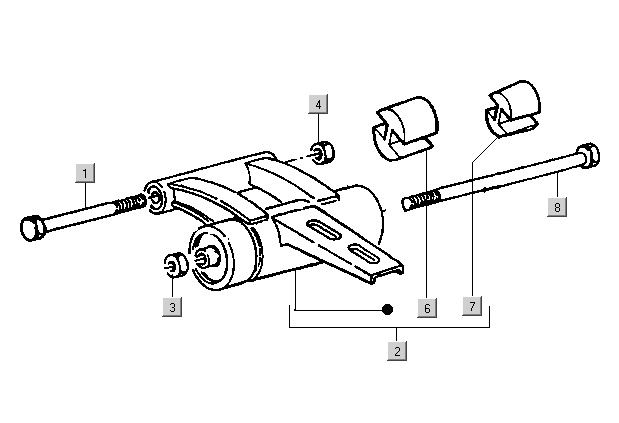 4
1
8
3
6
7
2