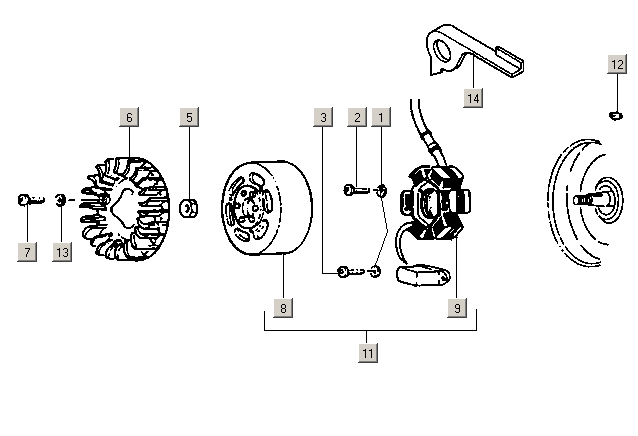 14
12
6
5
3
2
1
7
13
8
9
11