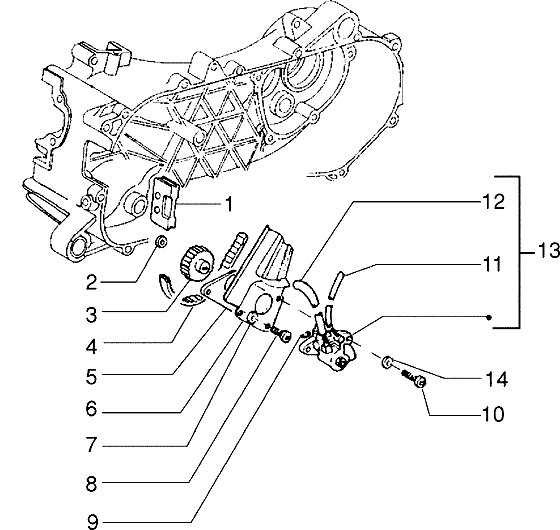 1
12
13
11
2
3
4
5
6
7
8
9
14
10