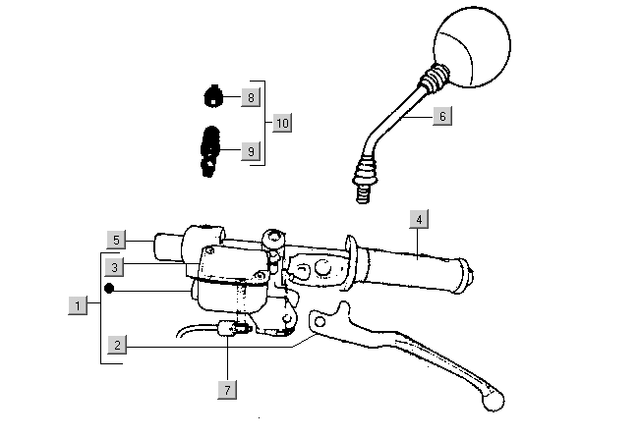 8
10
9
6
4
5
3
1
2
7