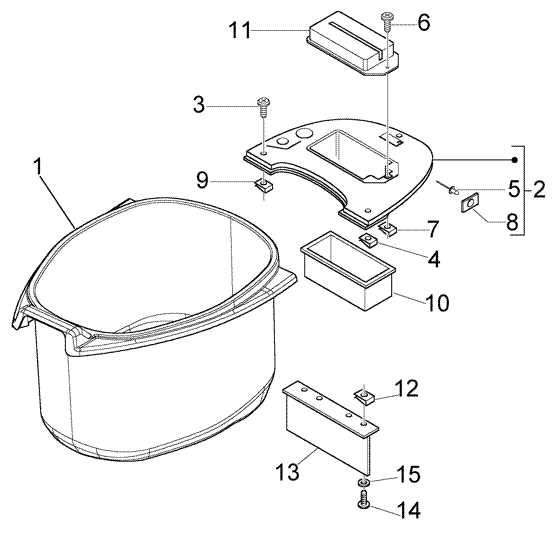 11
6
3
1
9
5
2
8
7
4
10
12
13
15
14