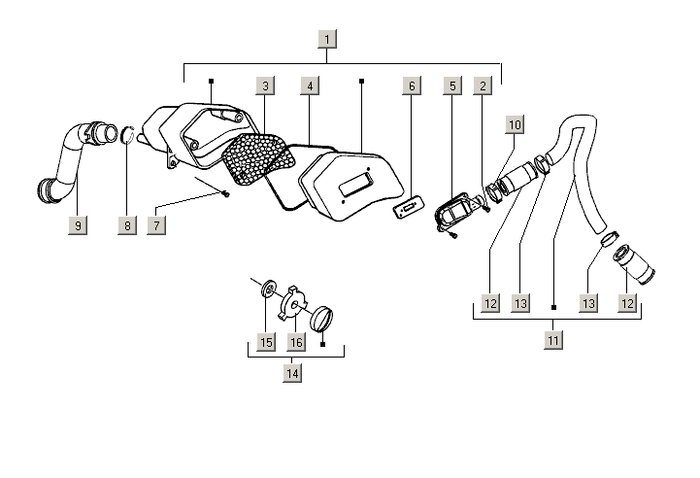 1
3
4
6
5
2
10
9
8
7
12
13
13
12
11
15
16
14