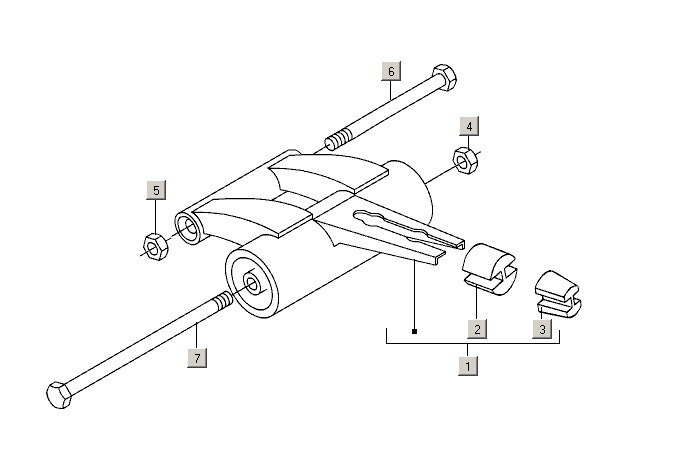 6
4
5
2
3
7
1