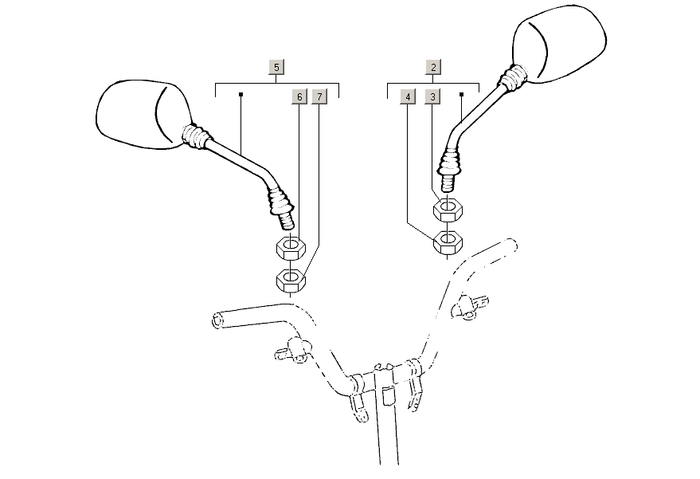 5
6
7
2
4
3