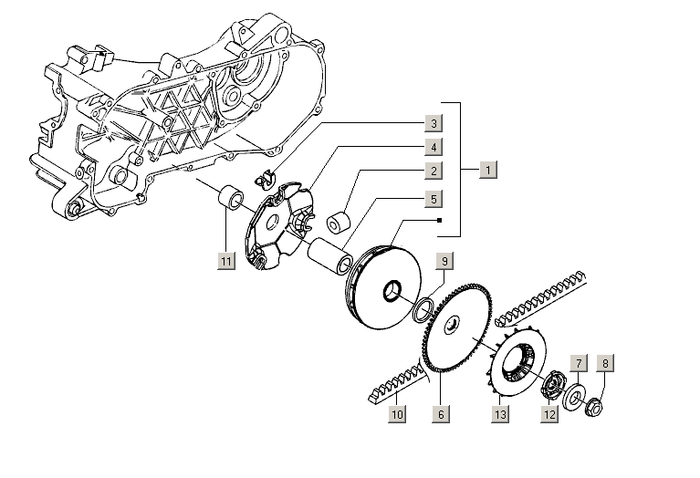 3
4
2
1
5
11
9
7
8
10
6
13
12