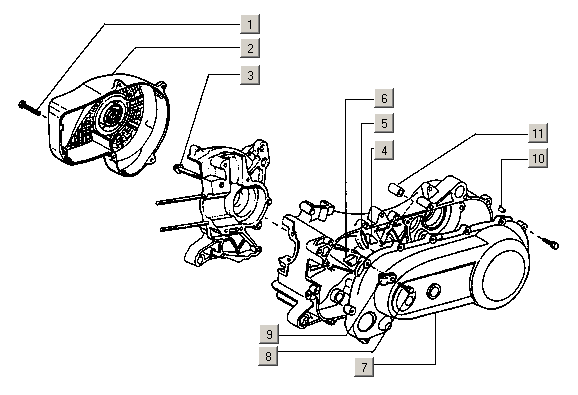 1
2
3
6
5
4
11
10
9
8
7