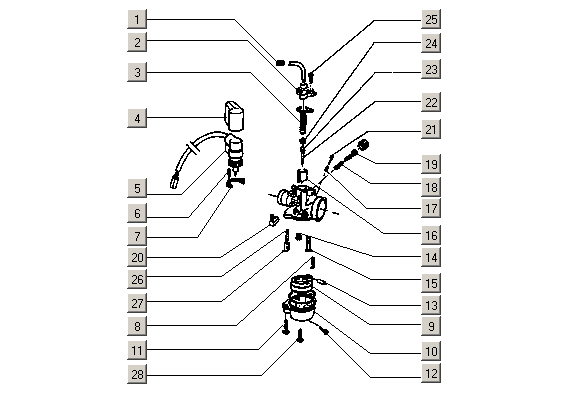 1
2
3
4
5
6
7
20
26
27
8
11
28
25
24
23
22
21
19
18
17
16
14
15
13
9
10
12