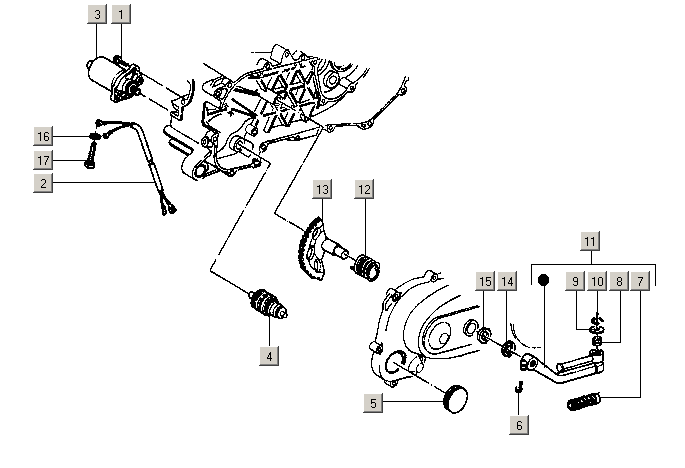 3
1
16
17
2
13
12
11
15
14
9
10
8
7
4
5
6