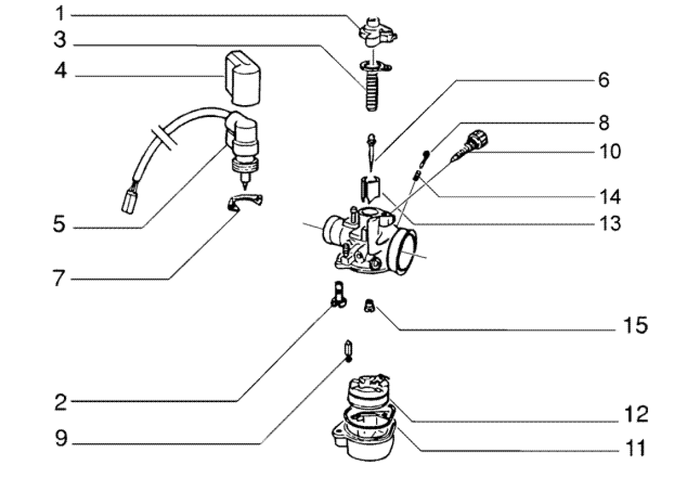 1
3
4
5
7
2
9
6
8
10
14
13
15
12
11