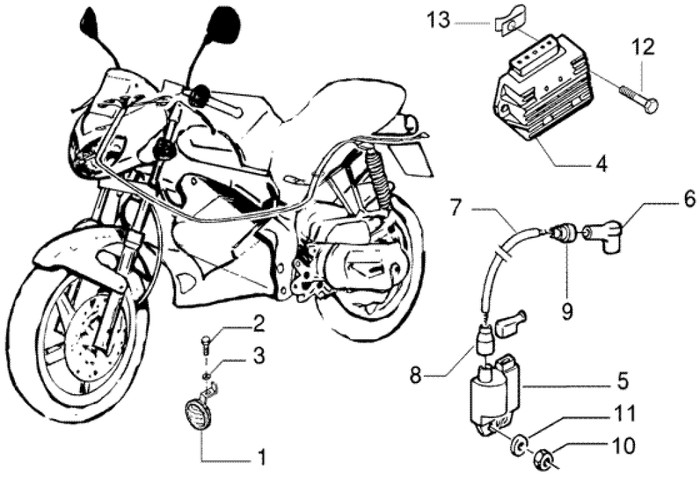 13
12
4
7
6
9
2
3
8
5
11
10
1