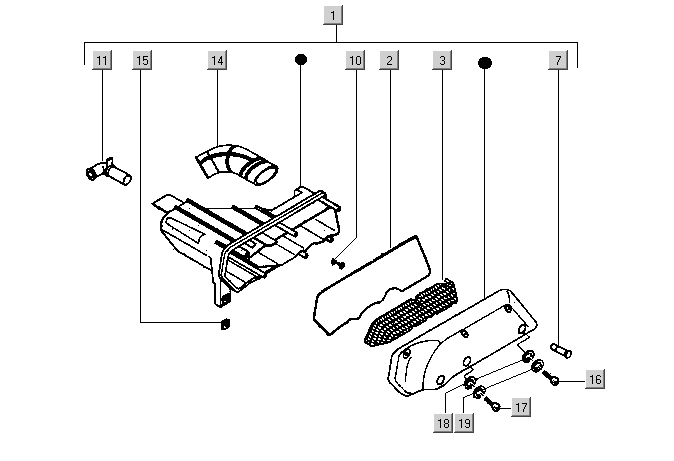 1
11
15
14
10
2
3
7
16
17
18
19