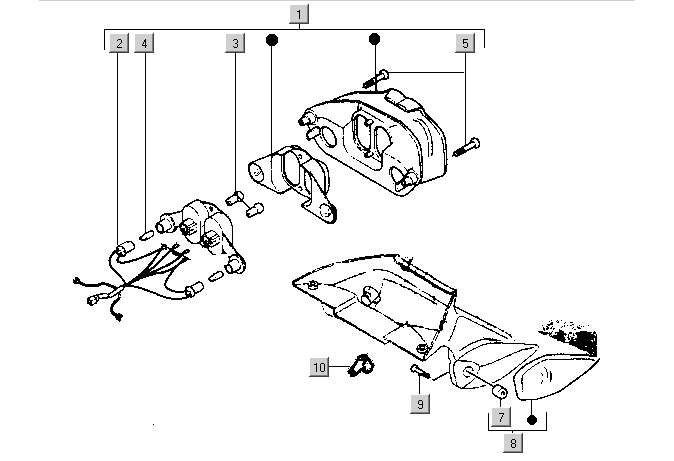 1
2
4
3
5
10
9
7
8