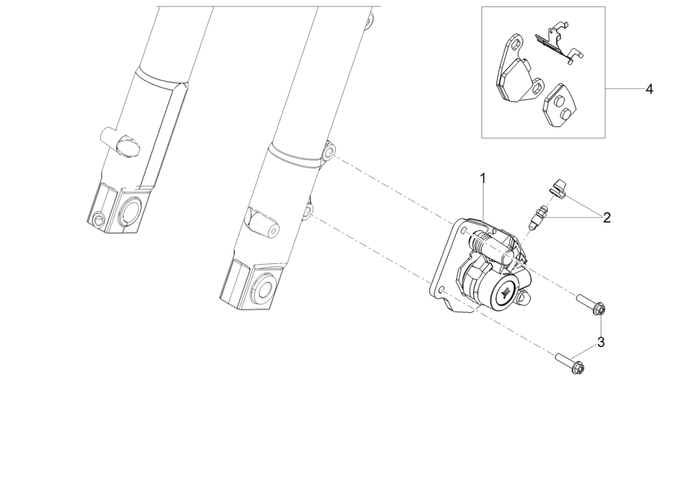 4
1
2
3