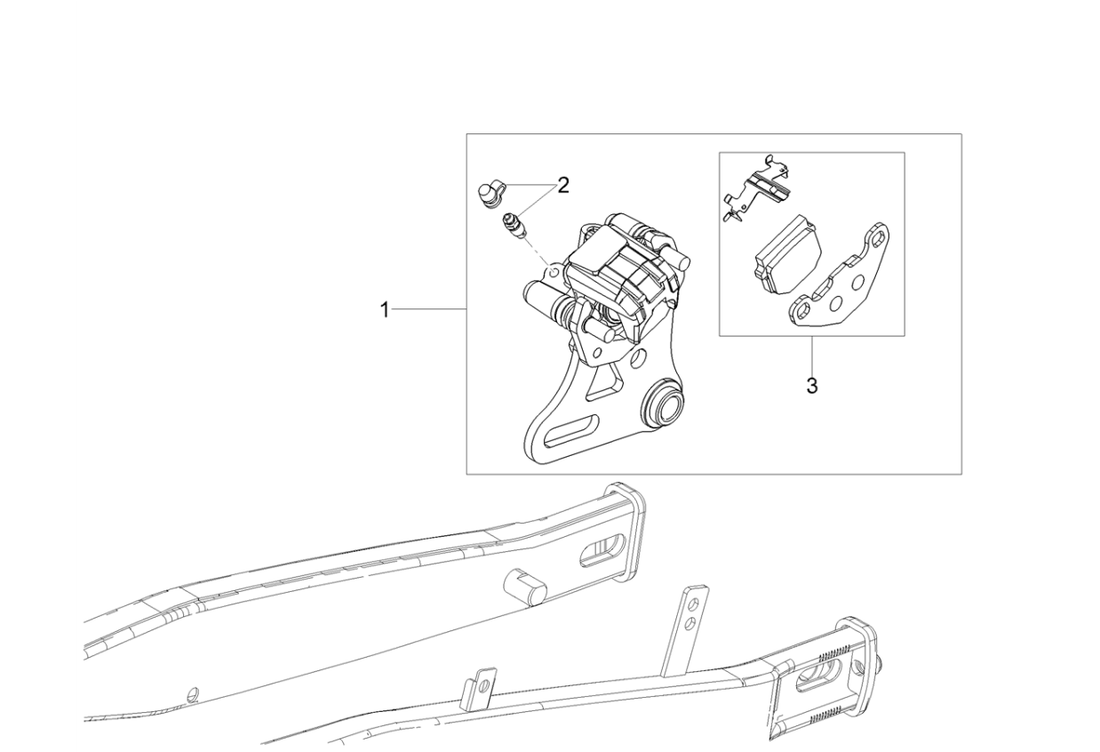 2
1
3