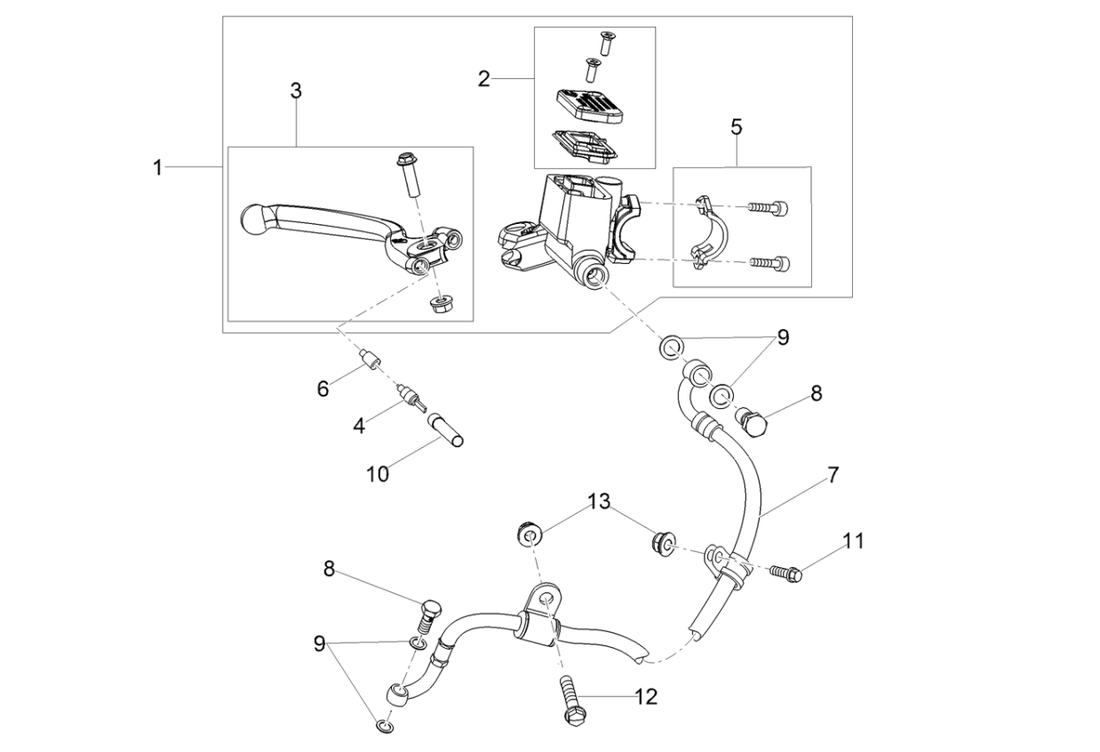 3
2
5
1
9
6
8
4
10
7
13
11
8
9
12