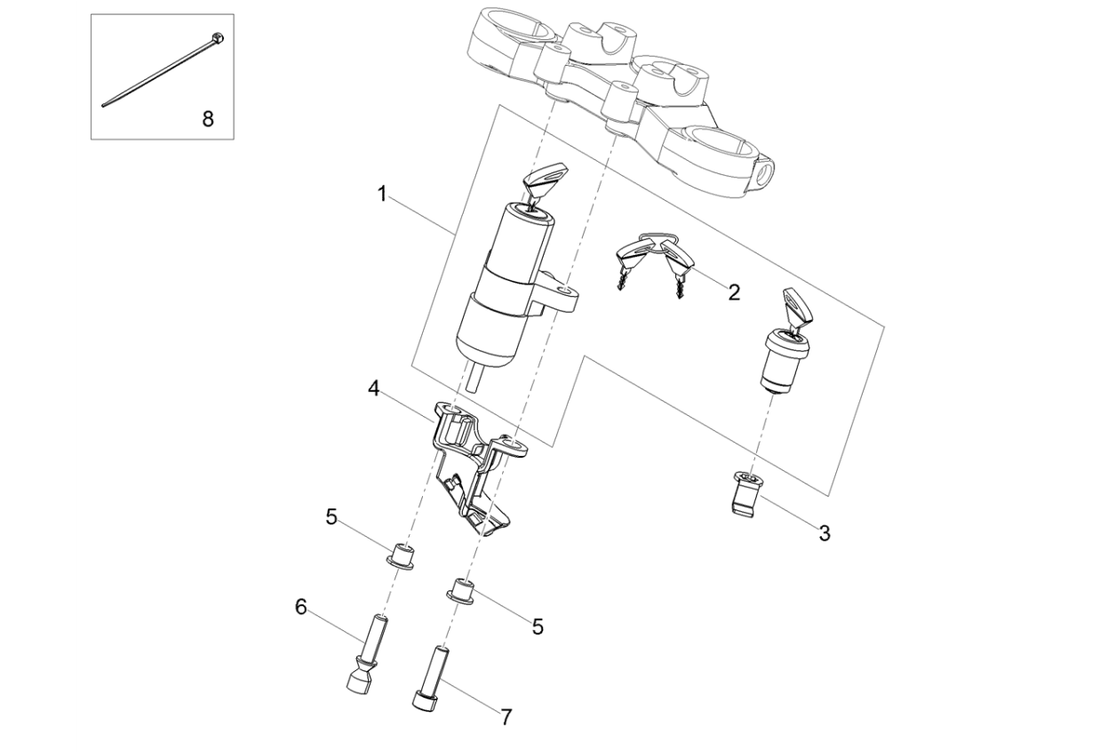 8
1
2
4
3
5
5
6
7