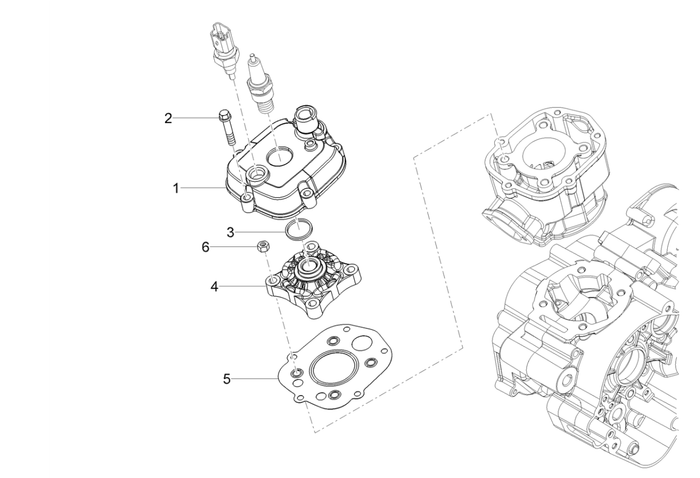 2
1
3
6
4
5