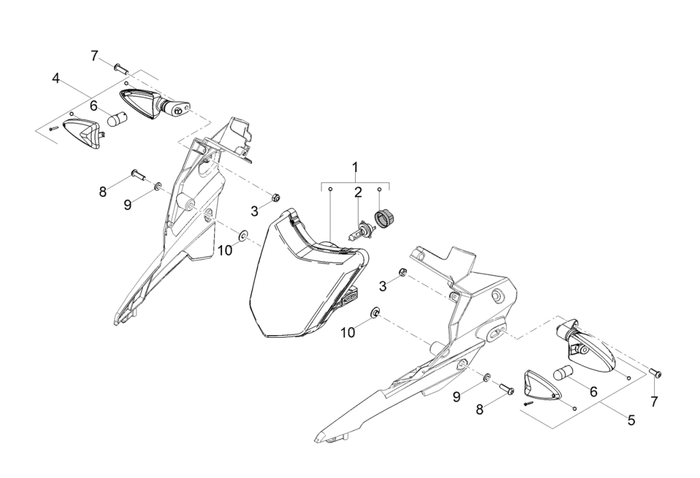 7
4
6
8
9
3
10
1
2
3
10
9
8
6
7
5