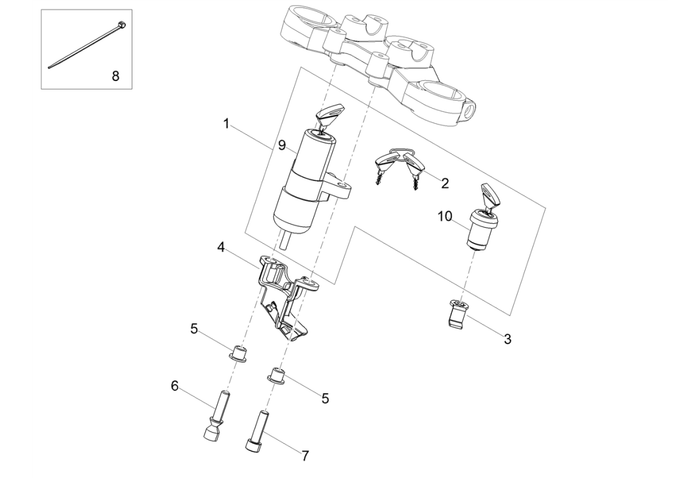 8
1
9
2
10
4
3
5
5
6
7