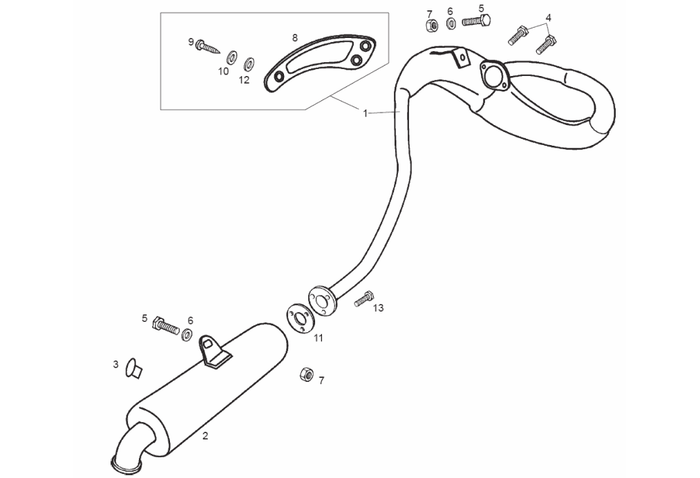 7
6
5
4
9
8
10
12
1
13
5
6
11
3
7
2