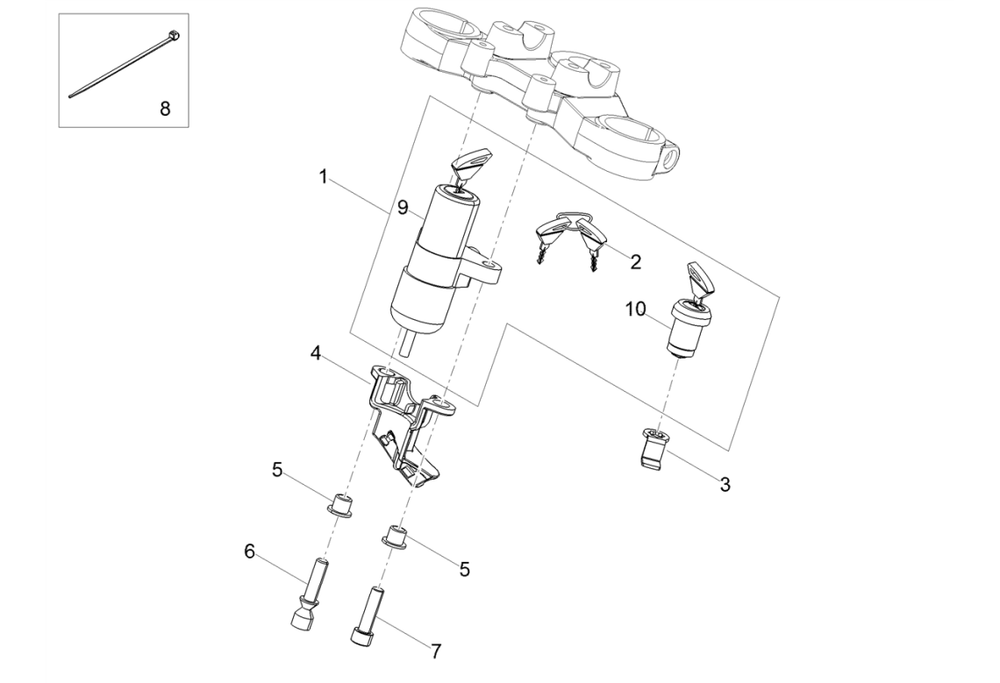 8
1
9
2
10
4
3
5
5
6
7