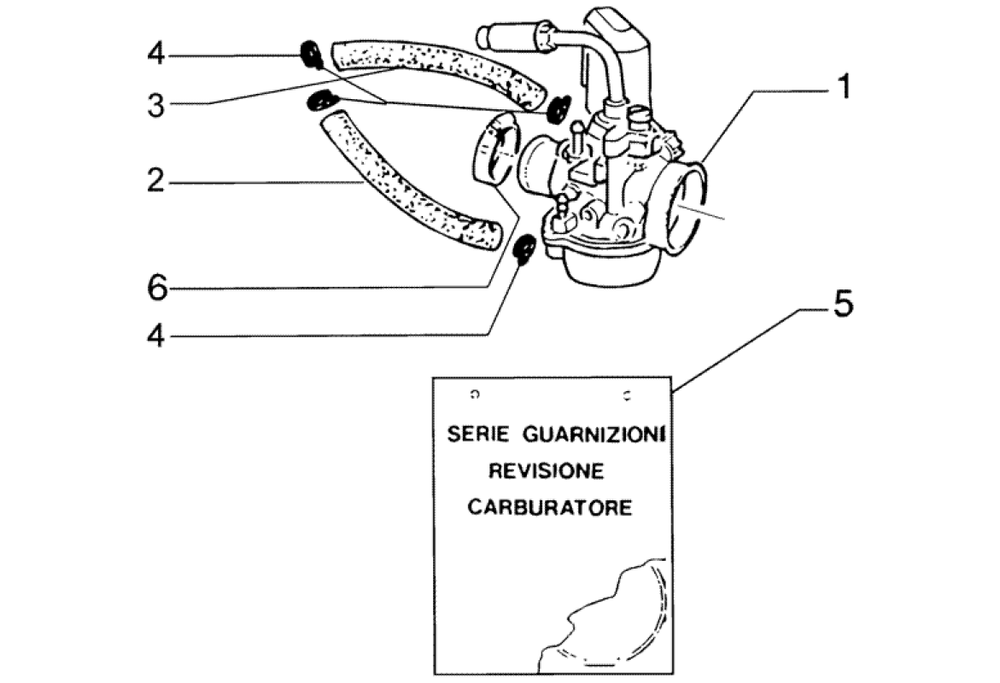 4
3
2
6
4
1
5
SERIE GUARNIZIONI
REVISIONE
CARBURATORE