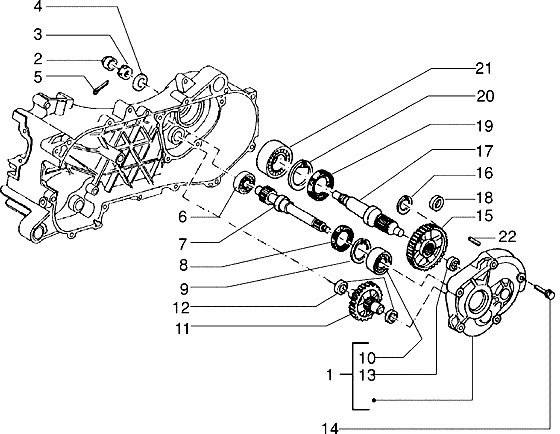 4
3
2
5
21
20
19
17
16
18
15
22
6
7
8
9
12
11
10
1
13
14