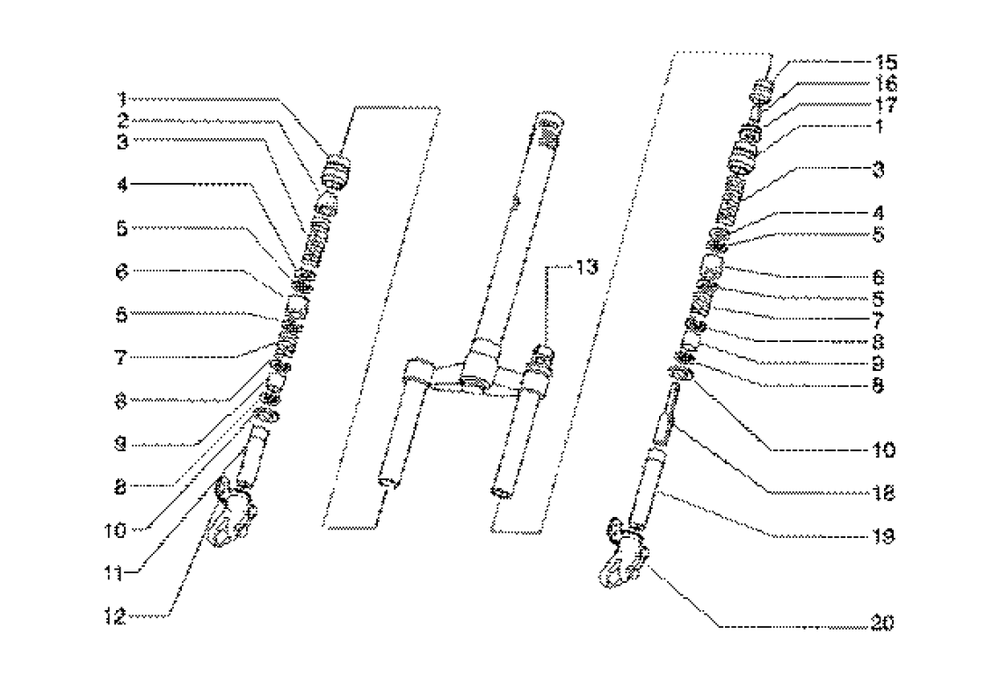 1
2
3
4
5
6
5
7
8
9
8
10
11
12
13
15
16
17
1
3
4
5
6
5
7
8
9
8
10
18
19
20