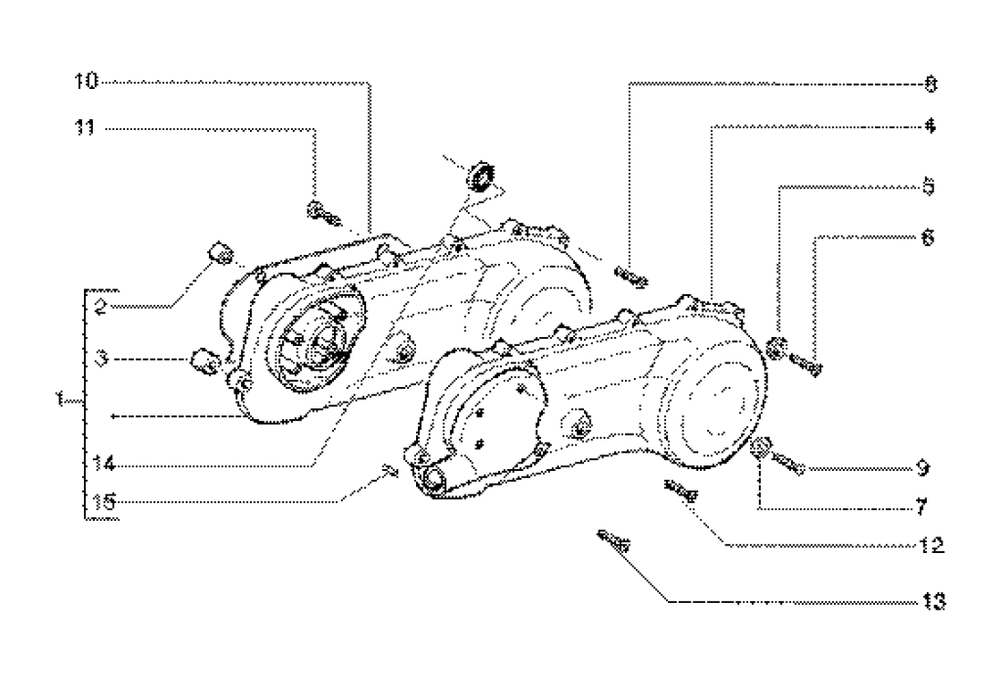 10
11
2
3
1
14
15
8
4
5
6
9
7
12
13