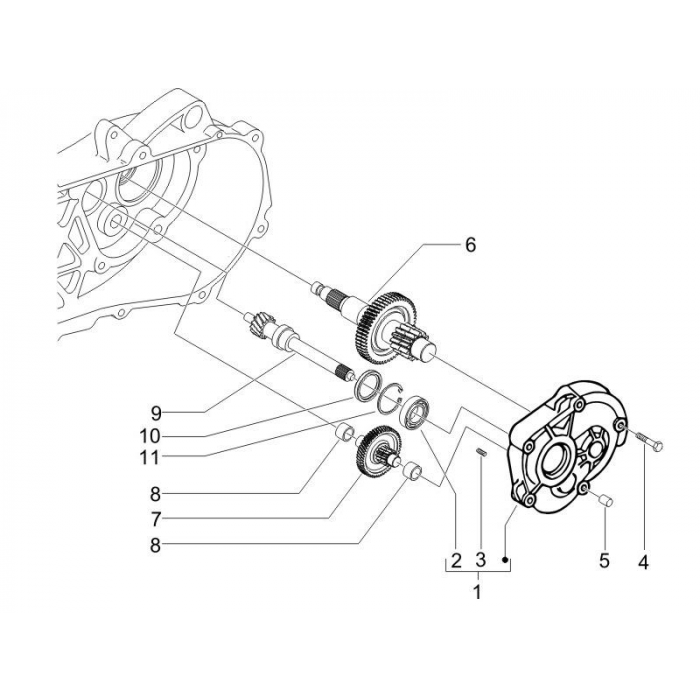 6
9
10
11
8
7
8
2
3
1
5
4