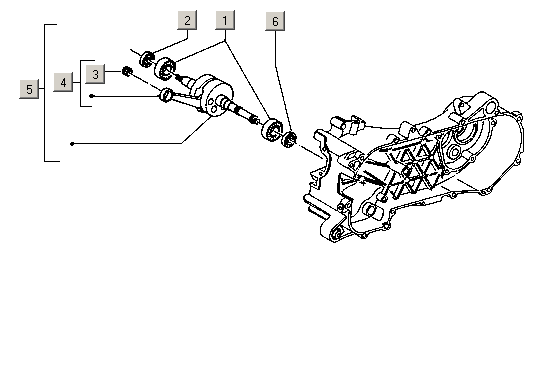 2
1
6
3
4
5