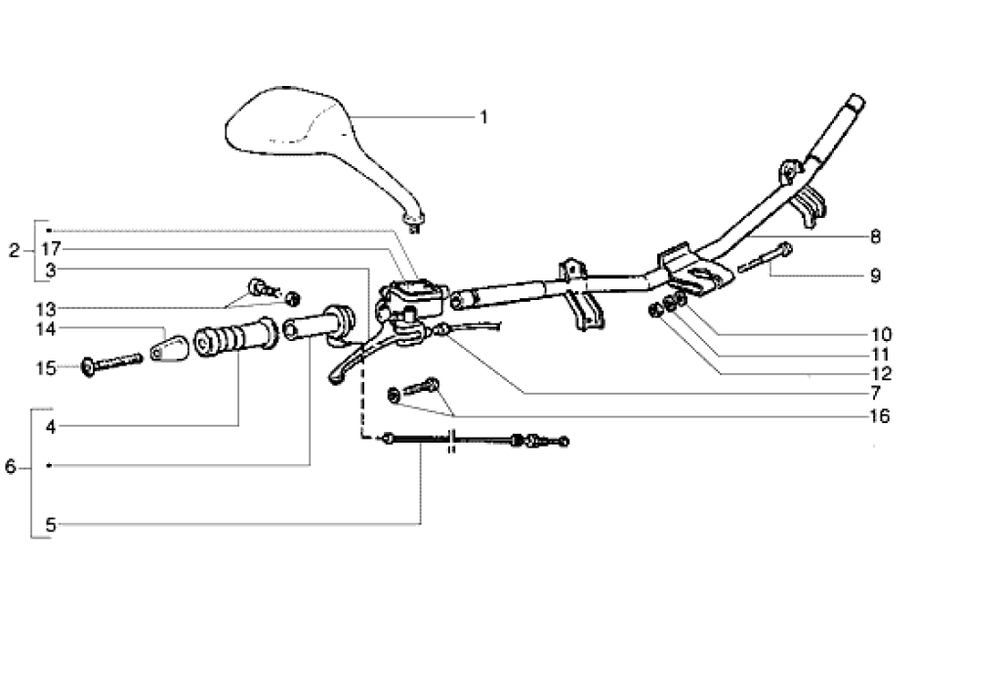 1
2
17
3
13
14
15
4
6
5
8
9
10
11
12
7
16