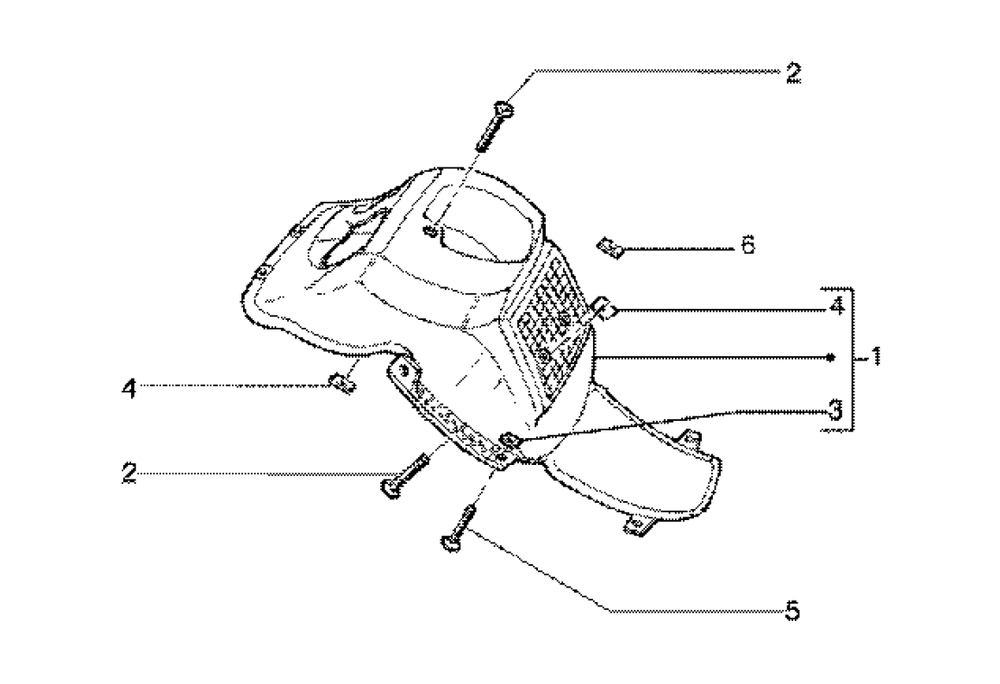 2
6
4
1
4
3
2
5